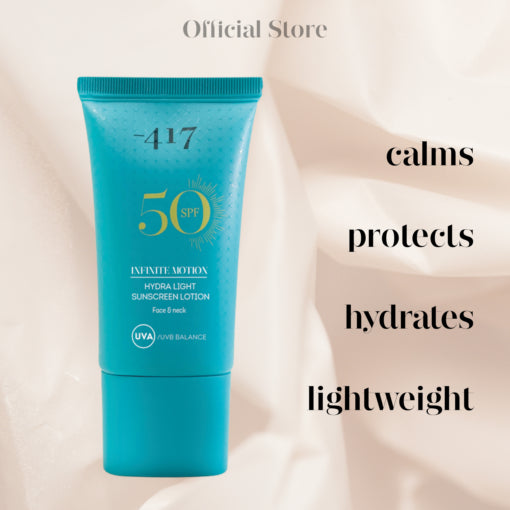 Official Store

-417

50 SPF

INFINITE MOTION

HYDRA LIGHT SUNSCREEN LOTION

Face & neck

UVA /UVB BALANCE

calms

protects

hydrates

lightweight