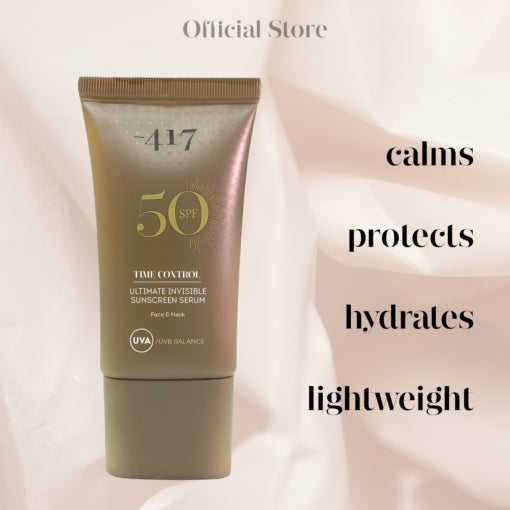 Official Store

-417

50 SPF

TIME CONTROL

ULTIMATE INVISIBLE SUNSCREEN SERUM

Face & Neck

UVA /UVB BALANCE

calms

protects

hydrates

lightweight