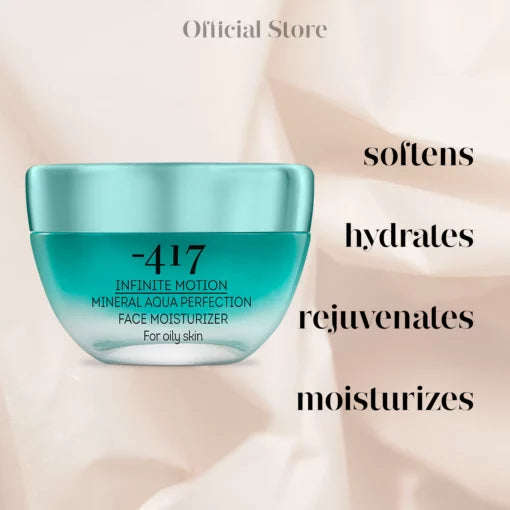 Official Store

-417
INFINITE MOTION
MINERAL AQUA PERFECTION
FACE MOISTURIZER
For oily skin

softens

hydrates

rejuvenates

moisturizes