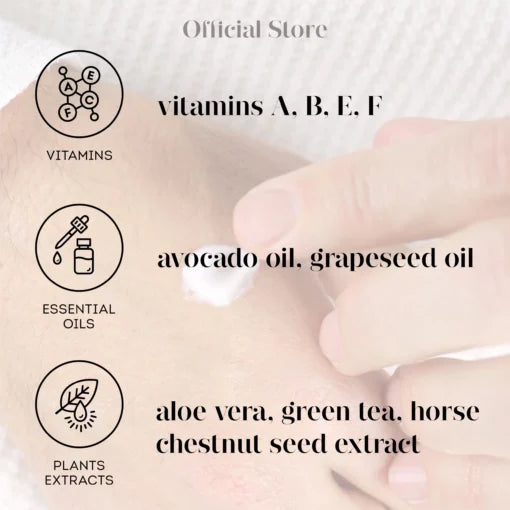 Official Store

A E C F

VITAMINS

vitamins A, B, E, F

ESSENTIAL OILS

avocado oil, grapeseed oil

PLANTS EXTRACTS

aloe vera, green tea, horse chestnut seed extract