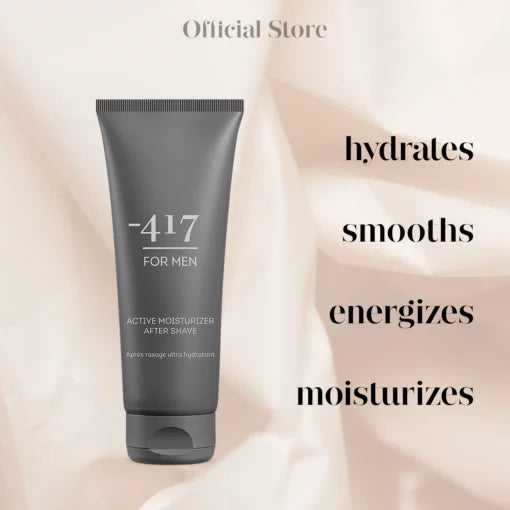 Official Store

-417
FOR MEN

ACTIVE MOISTURIZER
AFTER SHAVE

Après rasage ultra hydratant

hydrates

smooths

energizes

moisturizes