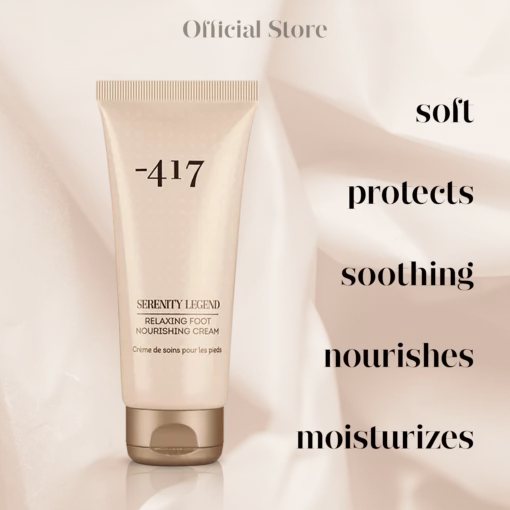 Official Store

-417

SERENITY LEGEND
RELAXING FOOT NOURISHING CREAM
Crème de soins pour les pieds

soft

protects

soothing

nourishes

moisturizes