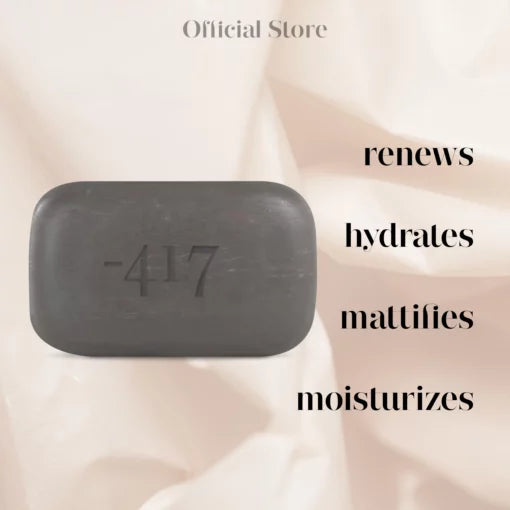 Official Store

-417

renews

hydrates

mattifies

moisturizes