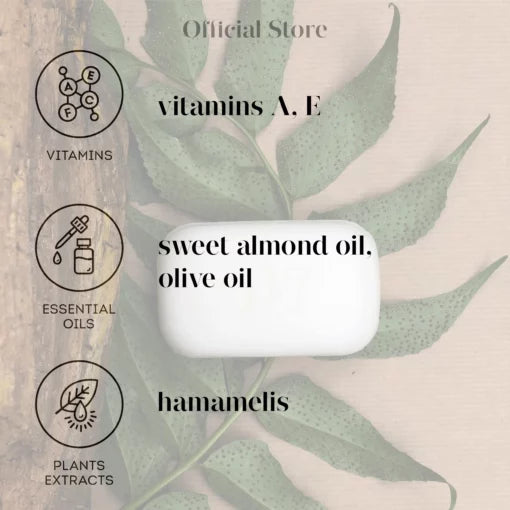 Official Store

A E C F

VITAMINS

vitamins A, E

ESSENTIAL OILS

sweet almond oil, olive oil

PLANTS EXTRACTS

hamamelis