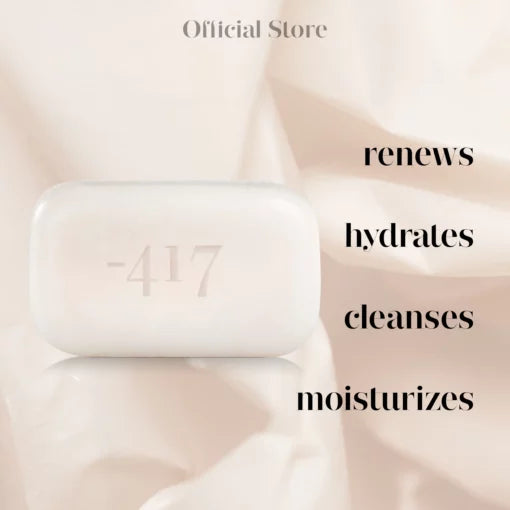 Official Store

-417

renews

hydrates

cleanses

moisturizes