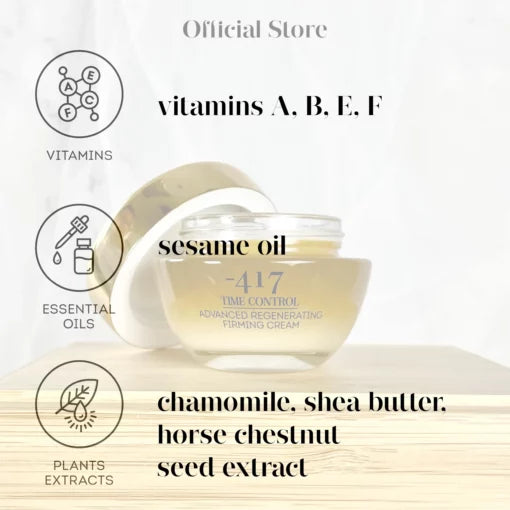 Official Store

A E C F

VITAMINS

vitamins A, B, E, F

ESSENTIAL OILS

sesame oil

-417
TIME CONTROL
ADVANCED REGENERATING FIRMING CREAM

PLANTS EXTRACTS

chamomile, shea butter, horse chestnut seed extract