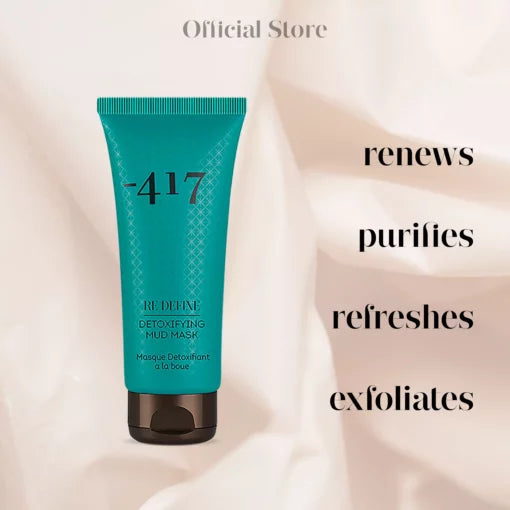 Official Store

-417

RE DEFINE

DETOXIFYING MUD MASK

Masque Detoxifiant a la boue

renews

purifies

refreshes

exfoliates