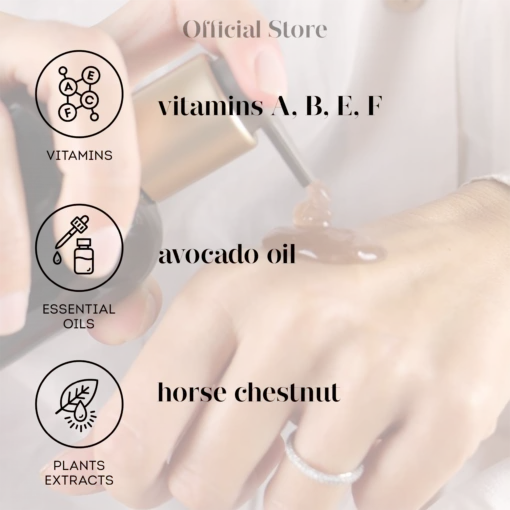 Official Store

A E C F

VITAMINS

vitamins A, B, E, F

ESSENTIAL OILS

avocado oil

PLANTS EXTRACTS

horse chestnut