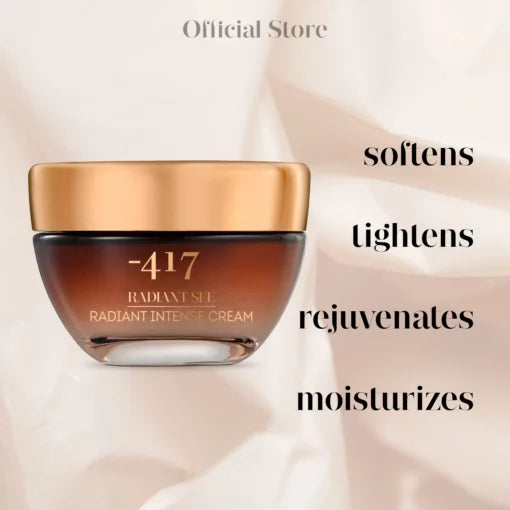 Official Store

-417
RADIANT SEE
RADIANT INTENSE CREAM

softens

tightens

rejuvenates

moisturizes