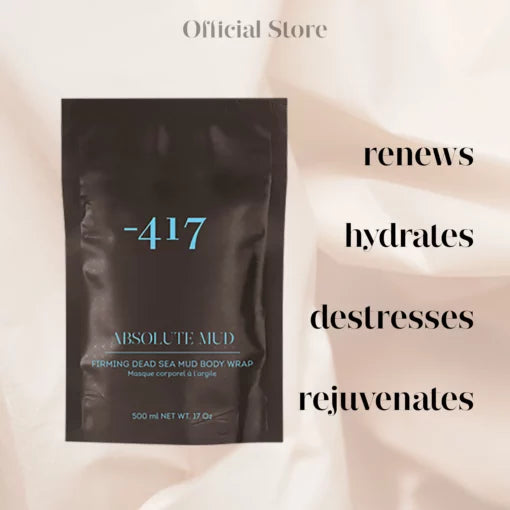 Official Store

-417

ABSOLUTE MUD

FIRMING DEAD SEA MUD BODY WRAP
Masque corporel à l'argile

500 ml NET WT. 17 Oz

renews

hydrates

destresses

rejuvenates